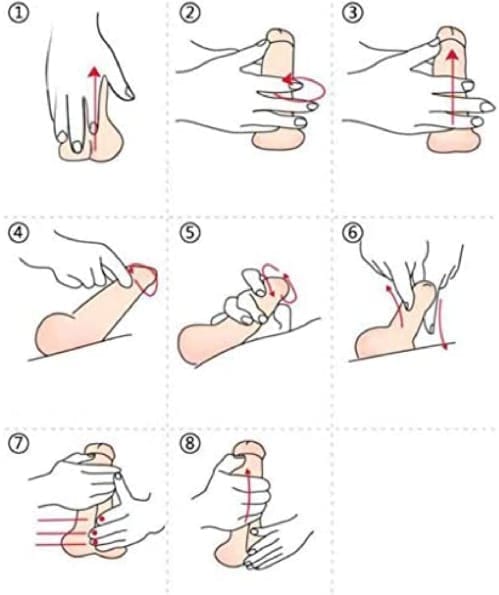 ①

②

③

④

⑤

⑥

⑦

⑧